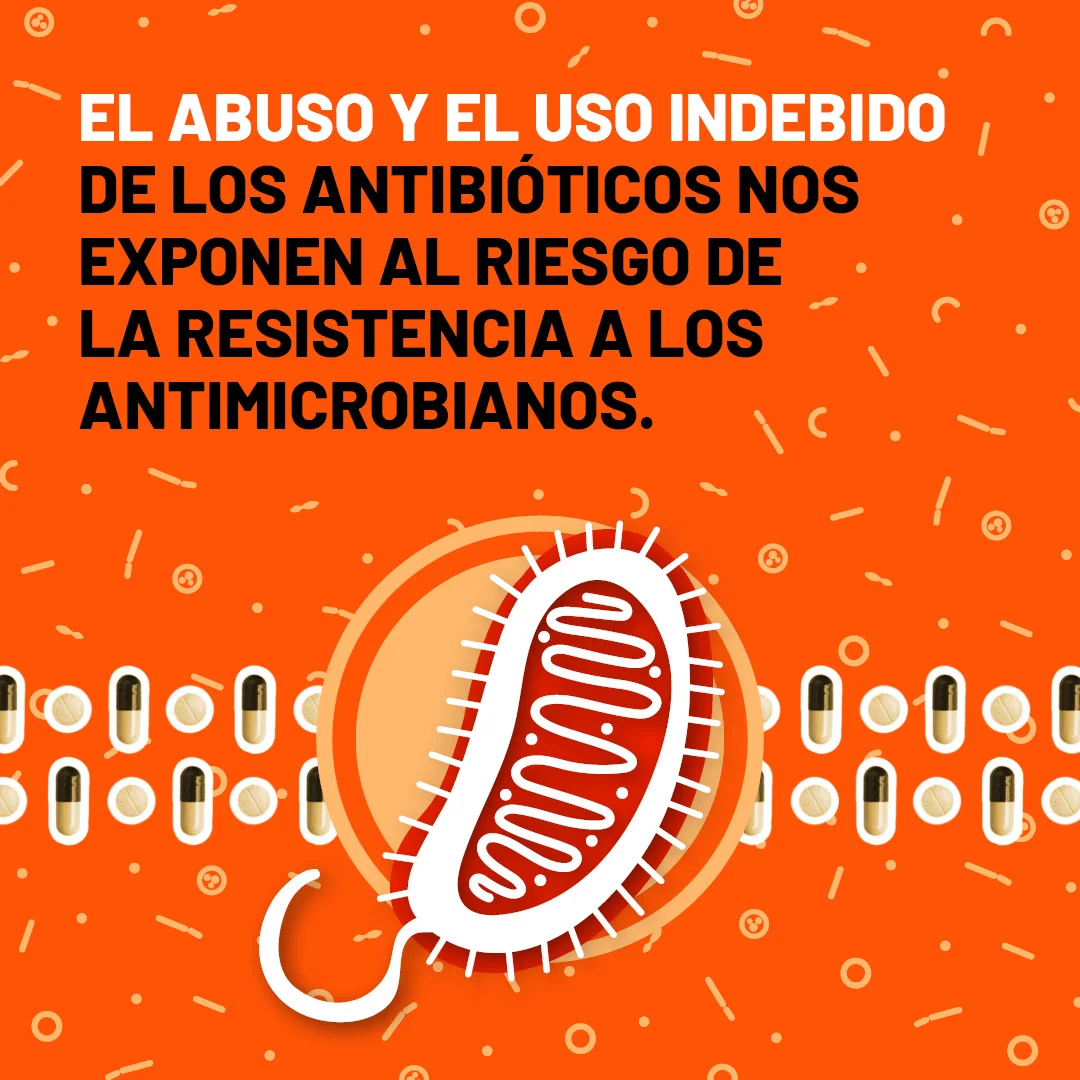 EL ABUSO Y EL USO INDEBIDO DE LOS ANTIBIÓTICOS NOS EXPONEN AL RIESGO DE LA RESISTENCIA A LOS ANTIMICROBIANOS.